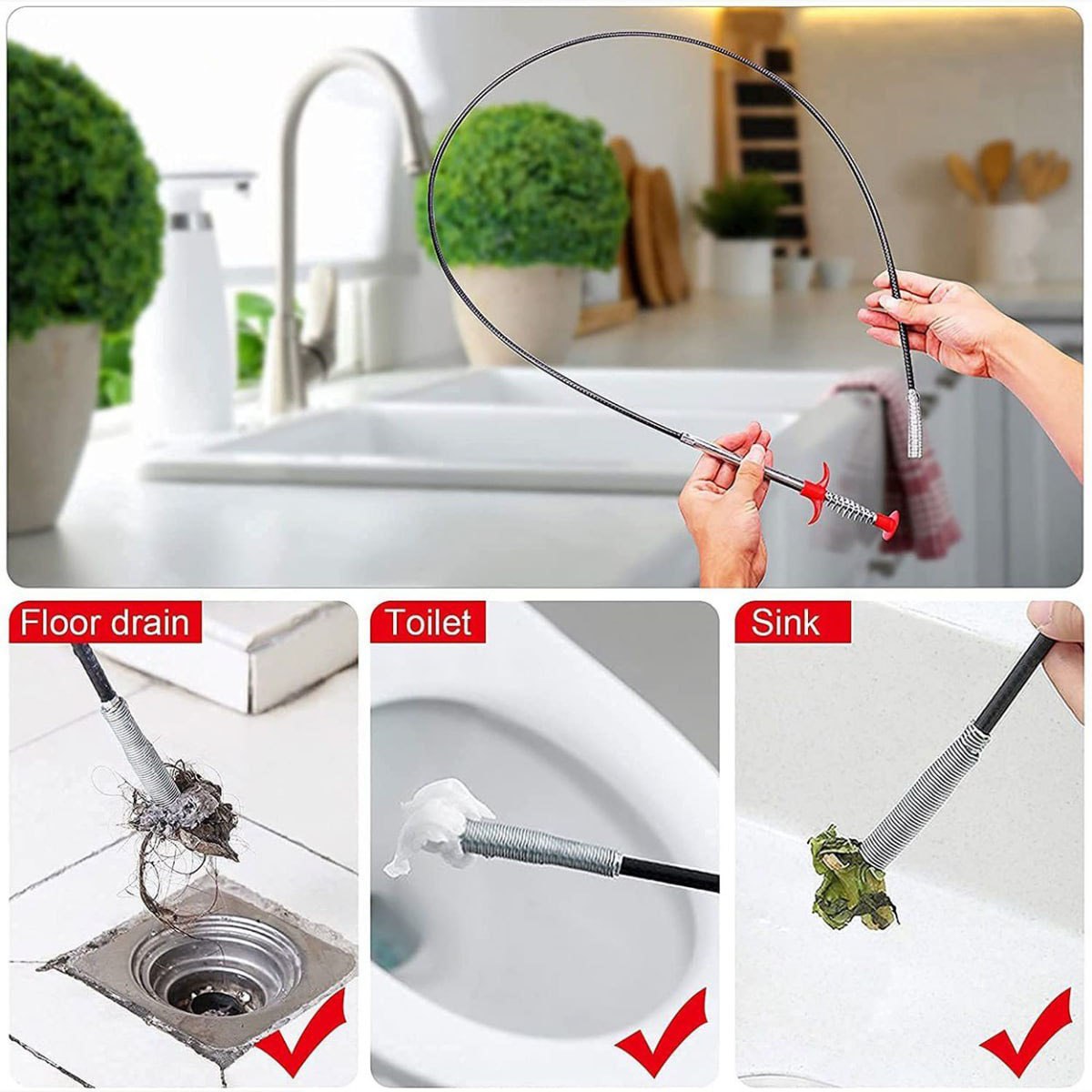 Floor drain

Toilet

Sink